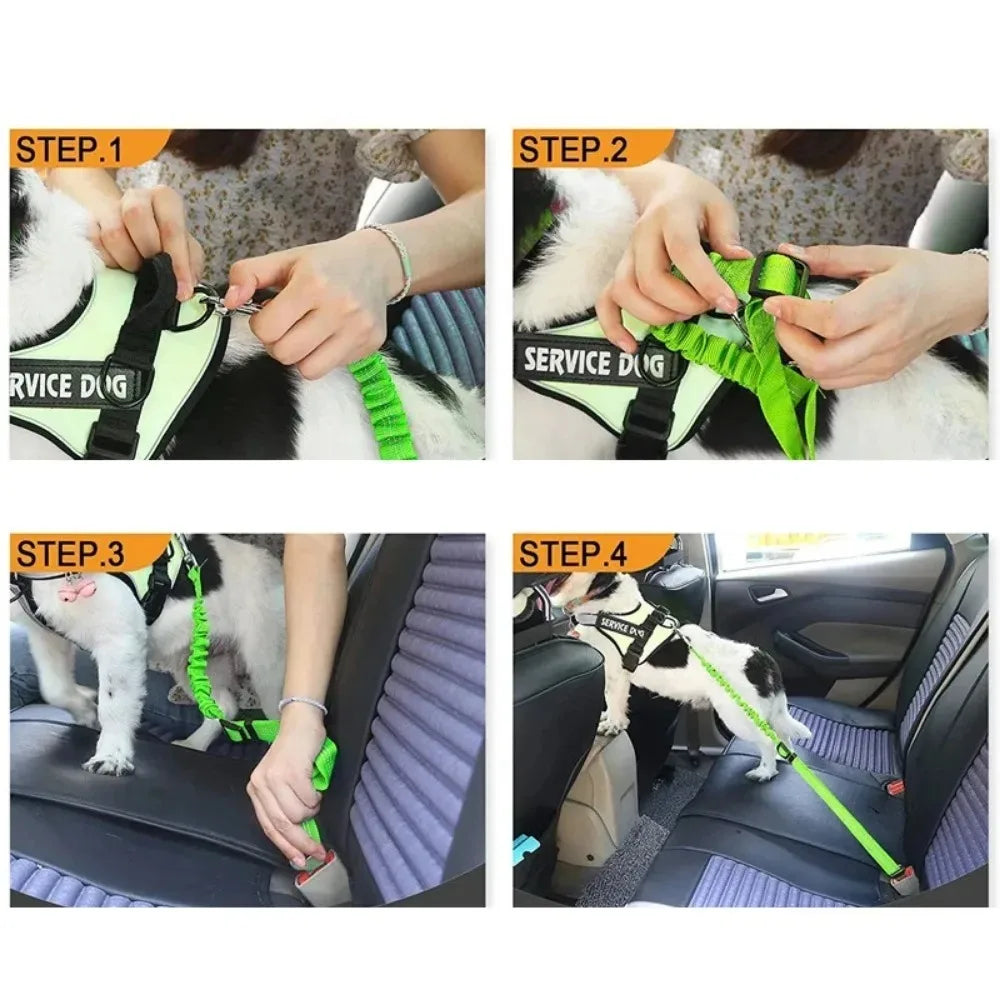 STEP.1

RVICE DOG

STEP.2

SERVICE DOG

STEP.3

STEP.4

SERVICE DOG